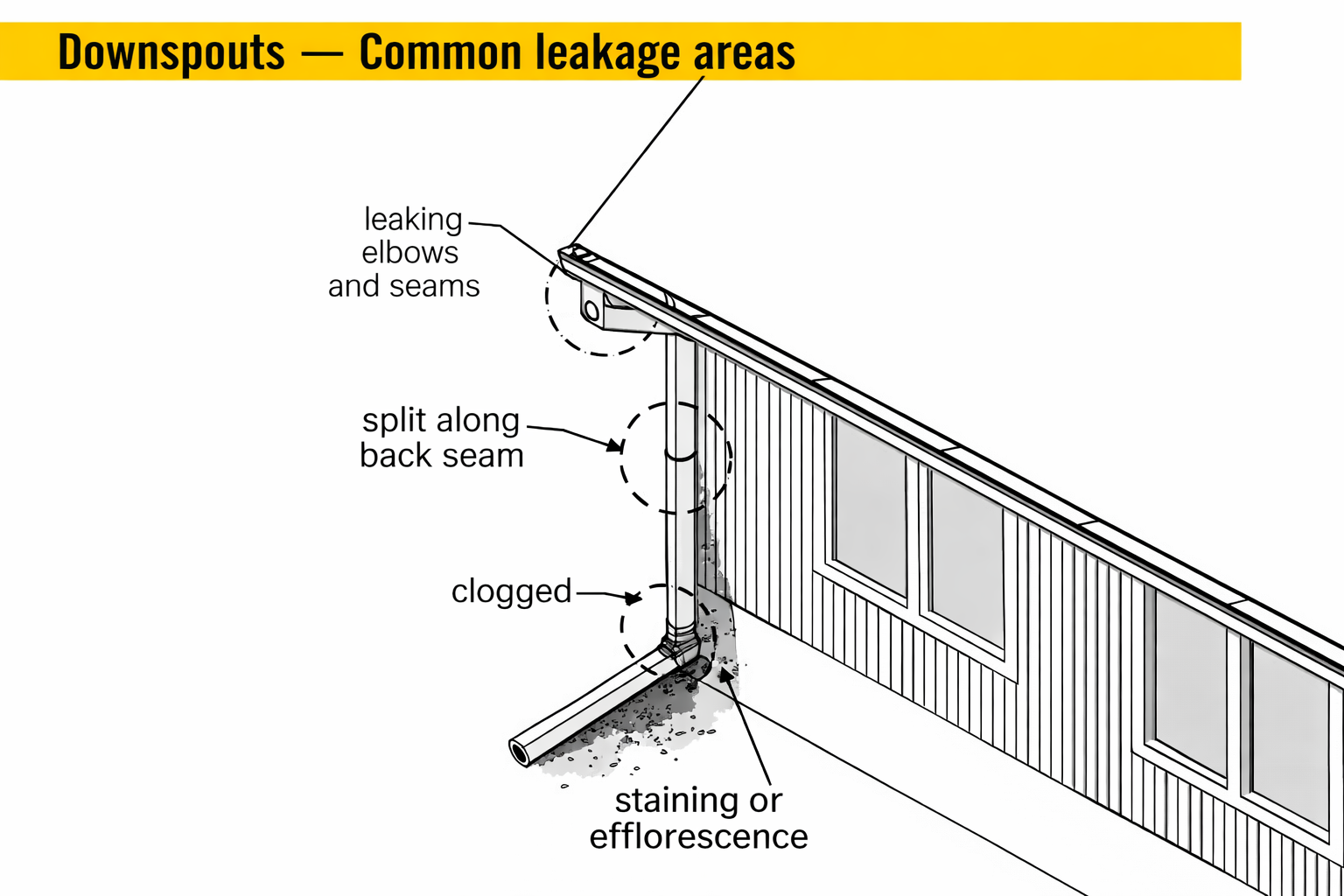 Downspouts — Common leakage areas

leaking elbows and seams

split along back seam

clogged

staining or efflorescence